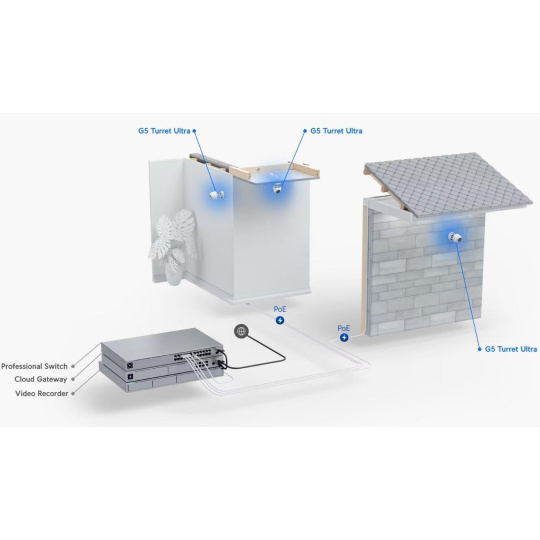 G5 Turret Ultra

G5 Turret Ultra

PoE

PoE

G5 Turret Ultra

Professional Switch

Cloud Gateway

Video Recorder