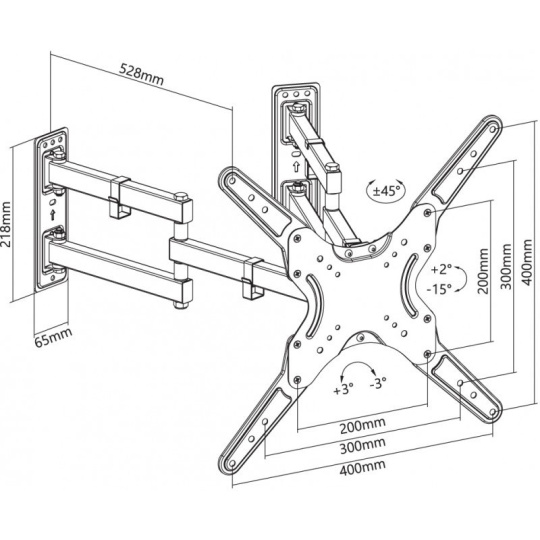 528mm

218mm

65mm

±45°

+2°
-15°

200mm
300mm
400mm

+3° -3°

200mm
300mm
400mm