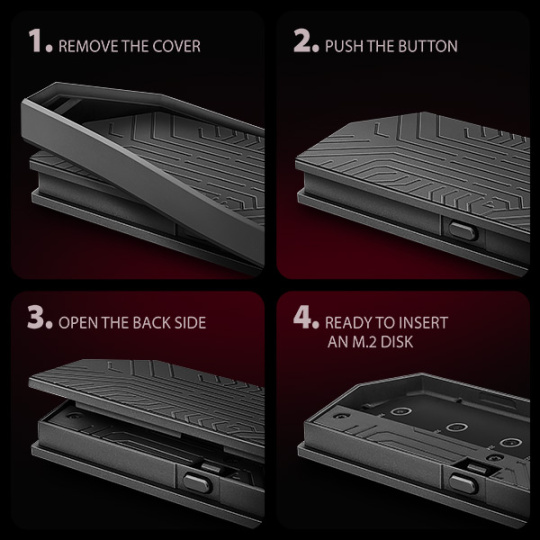 1. REMOVE THE COVER

2. PUSH THE BUTTON

3. OPEN THE BACK SIDE

4. READY TO INSERT AN M.2 DISK