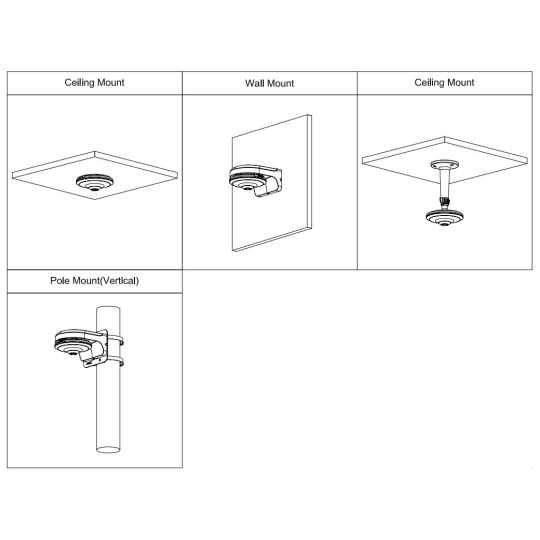 | Ceiling Mount | Wall Mount | Ceiling Mount |
|---|---|---|
| | | |
| Pole Mount(Vertical) | | |
| | | |