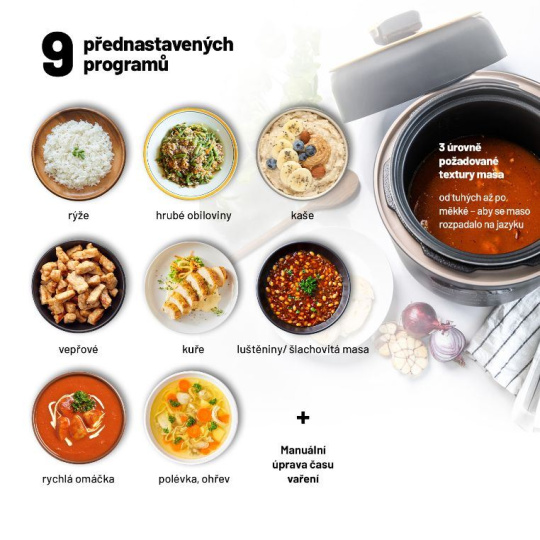 9 přednastavených programů

rýže

hrubé obiloviny

kaše

3 úrovně požadované textury masa

od tuhých až po měkké – aby se maso rozpadalo na jazyku

vepřové

kuře

luštěniny/ šlachovitá masa

rychlá omáčka

polévka, ohřev

+

Manuální úprava času vaření