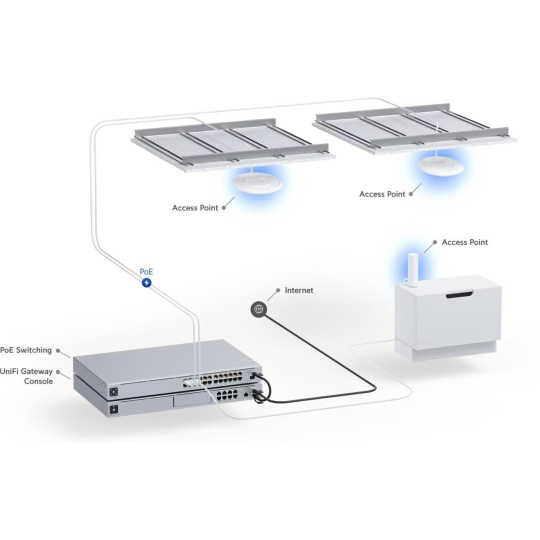 Access Point

Access Point

Access Point

PoE

Internet

PoE Switching

UniFi Gateway Console