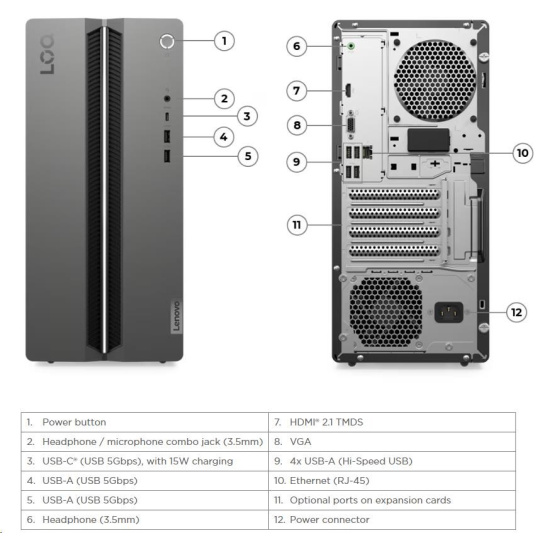 LOQ

Lenovo

1
2
3
4
5
6
7
8
9
10
11
12

| 1. Power button | 7. HDMI® 2.1 TMDS |
|---|---|
| 2. Headphone / microphone combo jack (3.5mm) | 8. VGA |
| 3. USB-C® (USB 5Gbps), with 15W charging | 9. 4x USB-A (Hi-Speed USB) |
| 4. USB-A (USB 5Gbps) | 10. Ethernet (RJ-45) |
| 5. USB-A (USB 5Gbps) | 11. Optional ports on expansion cards |
| 6. Headphone (3.5mm) | 12. Power connector |