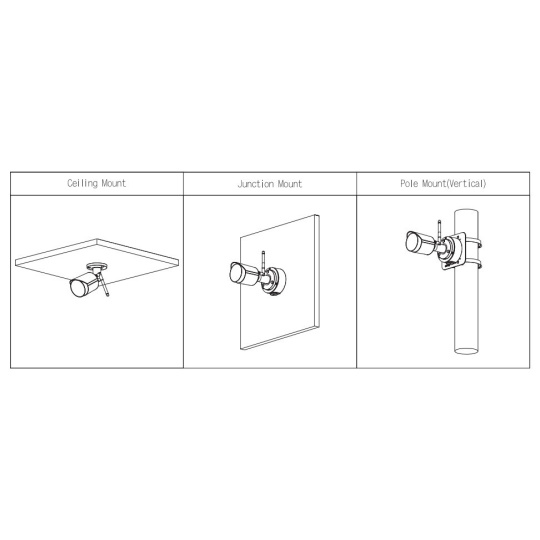 | Ceiling Mount | Junction Mount | Pole Mount(Vertical) |
|---|---|---|
| | | |