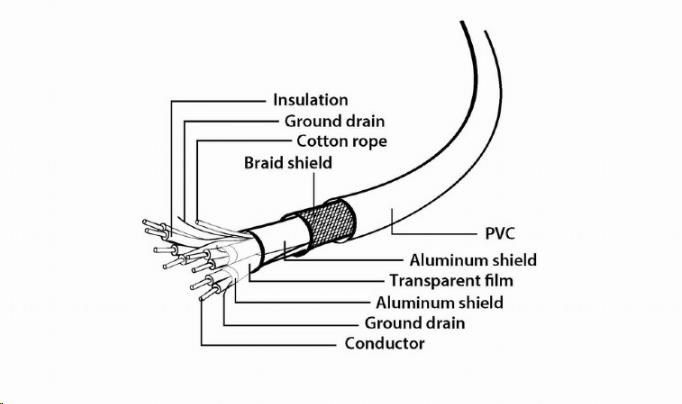 Insulation
Ground drain
Cotton rope
Braid shield
PVC
Aluminum shield
Transparent film
Aluminum shield
Ground drain
Conductor