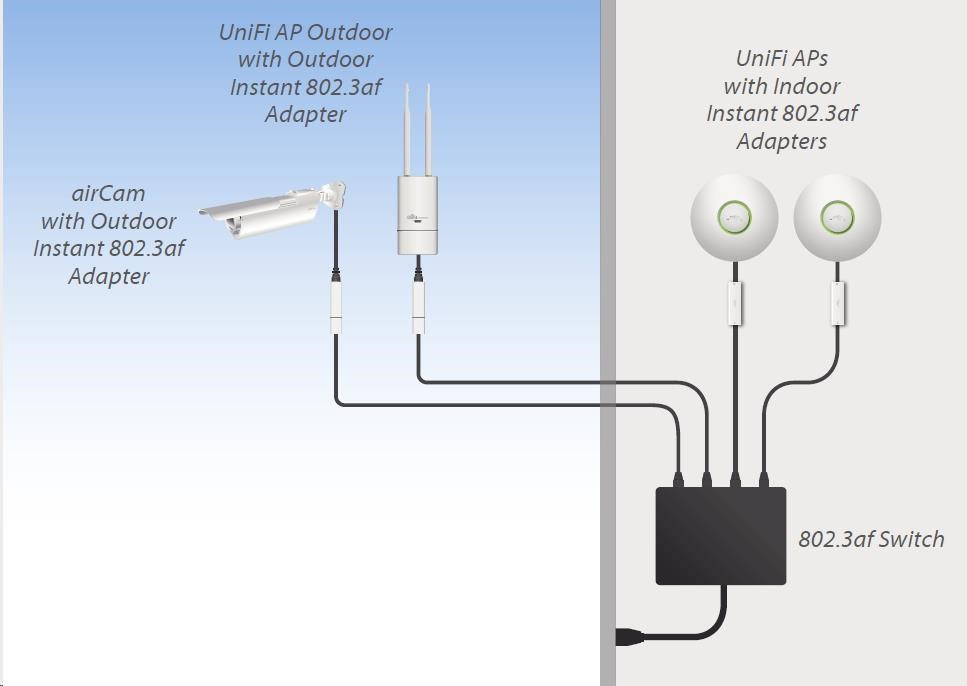 UniFi AP Outdoor with Outdoor Instant 802.3af Adapter

UniFi APs with Indoor Instant 802.3af Adapters

airCam with Outdoor Instant 802.3af Adapter

802.3af Switch