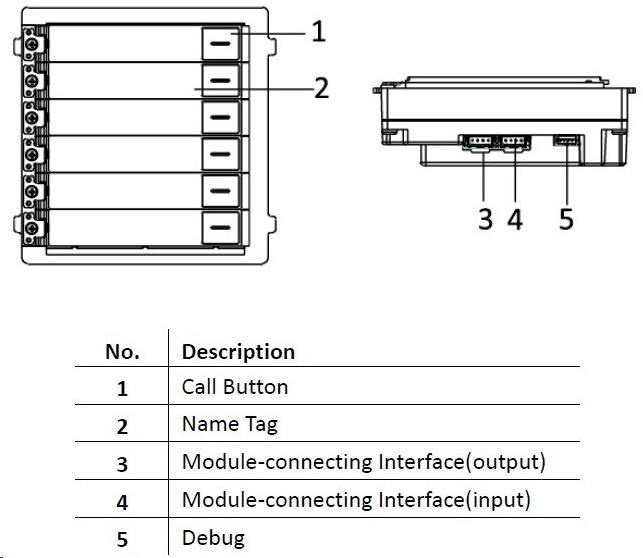 1
2

3 4 5

| No. | Description |
|---|---|
| 1 | Call Button |
| 2 | Name Tag |
| 3 | Module-connecting Interface(output) |
| 4 | Module-connecting Interface(input) |
| 5 | Debug |